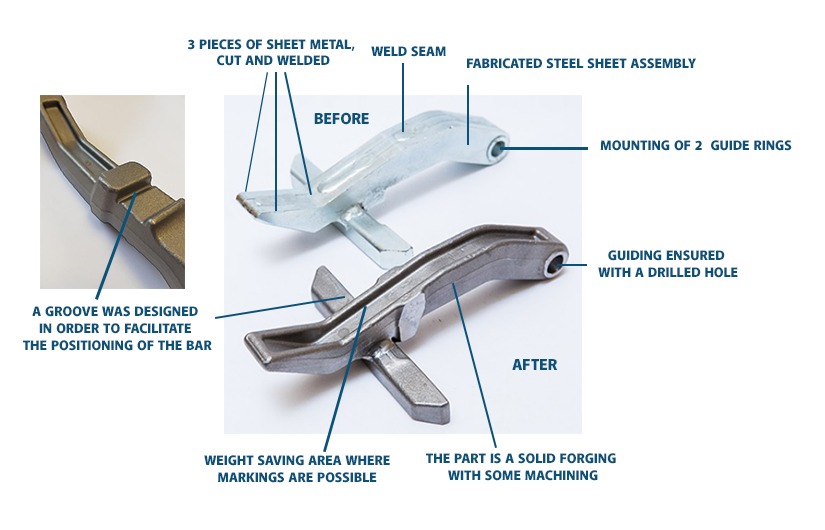 3 PIECES OF SHEET METAL, CUT AND WELDED

WELD SEAM

FABRICATED STEEL SHEET ASSEMBLY

BEFORE

MOUNTING OF 2 GUIDE RINGS

GUIDING ENSURED WITH A DRILLED HOLE

A GROOVE WAS DESIGNED IN ORDER TO FACILITATE THE POSITIONING OF THE BAR

AFTER

WEIGHT SAVING AREA WHERE MARKINGS ARE POSSIBLE

THE PART IS A SOLID FORGING WITH SOME MACHINING