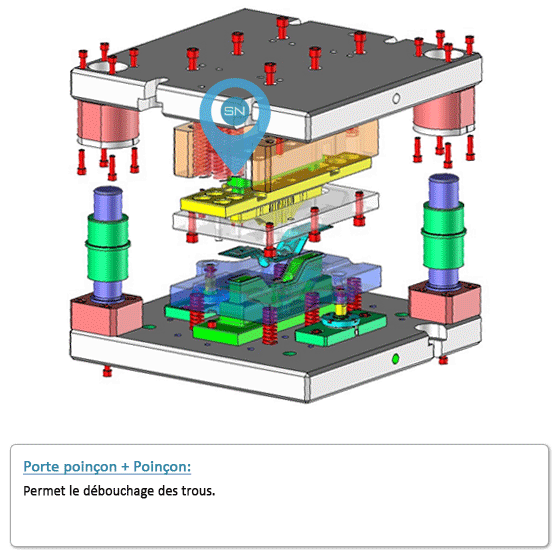 SN

Porte poinçon + Poinçon:

Permet le débouchage des trous.